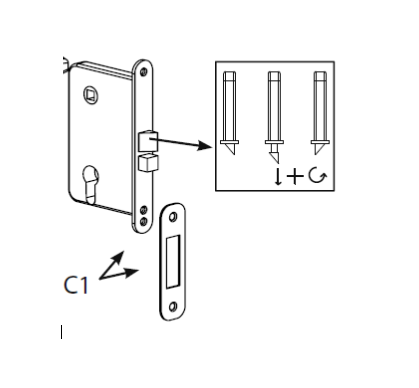 C1